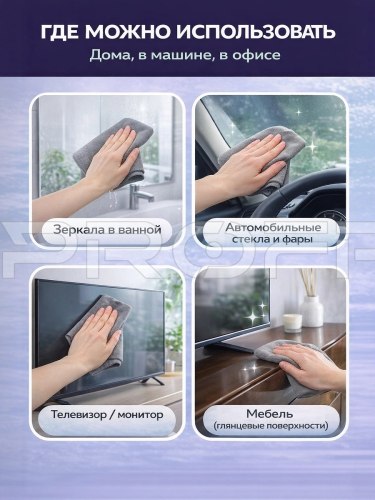 ГДЕ МОЖНО ИСПОЛЬЗОВАТЬ
Дома, в машине, в офисе

Зеркала в ванной

Автомобильные стекла и фары

PROFF

Телевизор / монитор

Мебель (глянцевые поверхности)